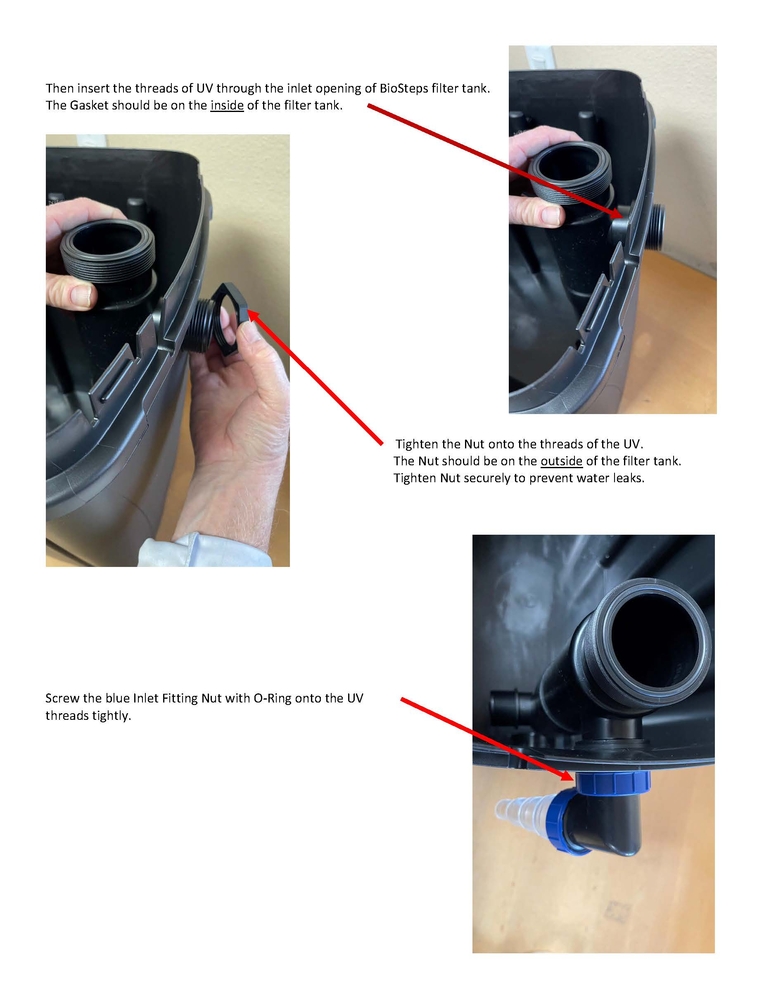 Then insert the threads of UV through the inlet opening of BioSteps filter tank. The Gasket should be on the inside of the filter tank.

Tighten the Nut onto the threads of the UV. The Nut should be on the outside of the filter tank. Tighten Nut securely to prevent water leaks.

Screw the blue Inlet Fitting Nut with O-Ring onto the UV threads tightly.